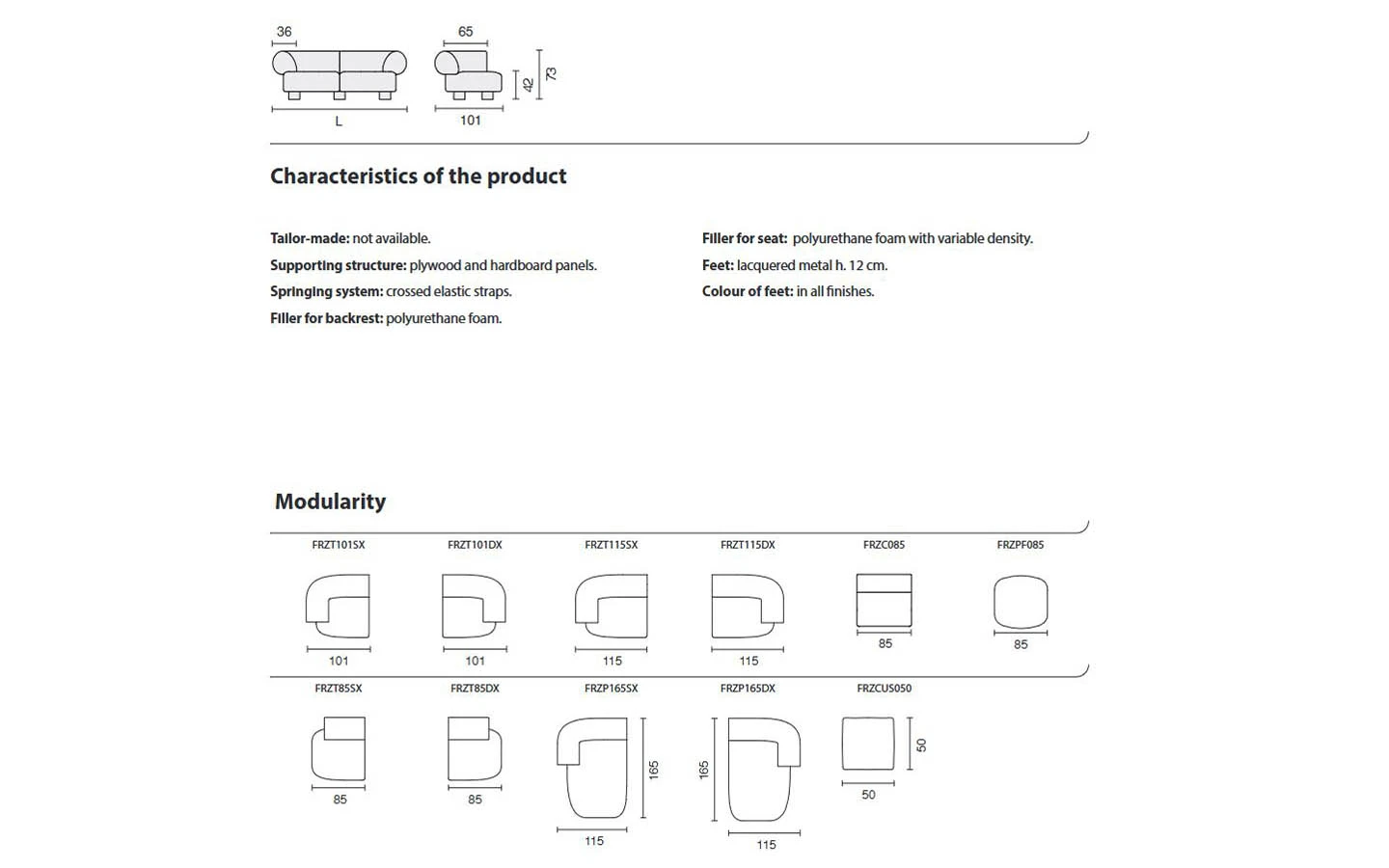 36
L
65
101
42
73

Characteristics of the product

Tailor-made: not available.
Supporting structure: plywood and hardboard panels.
Springing system: crossed elastic straps.
Filler for backrest: polyurethane foam.

Filler for seat: polyurethane foam with variable density.
Feet: lacquered metal h. 12 cm.
Colour of feet: in all finishes.

Modularity

FRZT101SX
101
FRZT101DX
101
FRZT115SX
115
FRZT115DX
115
FRZC085
85
FRZPF085
85

FRZT85SX
85
FRZT85DX
85
FRZP165SX
165
115
FRZP165DX
165
115
FRZCUS050
50
50