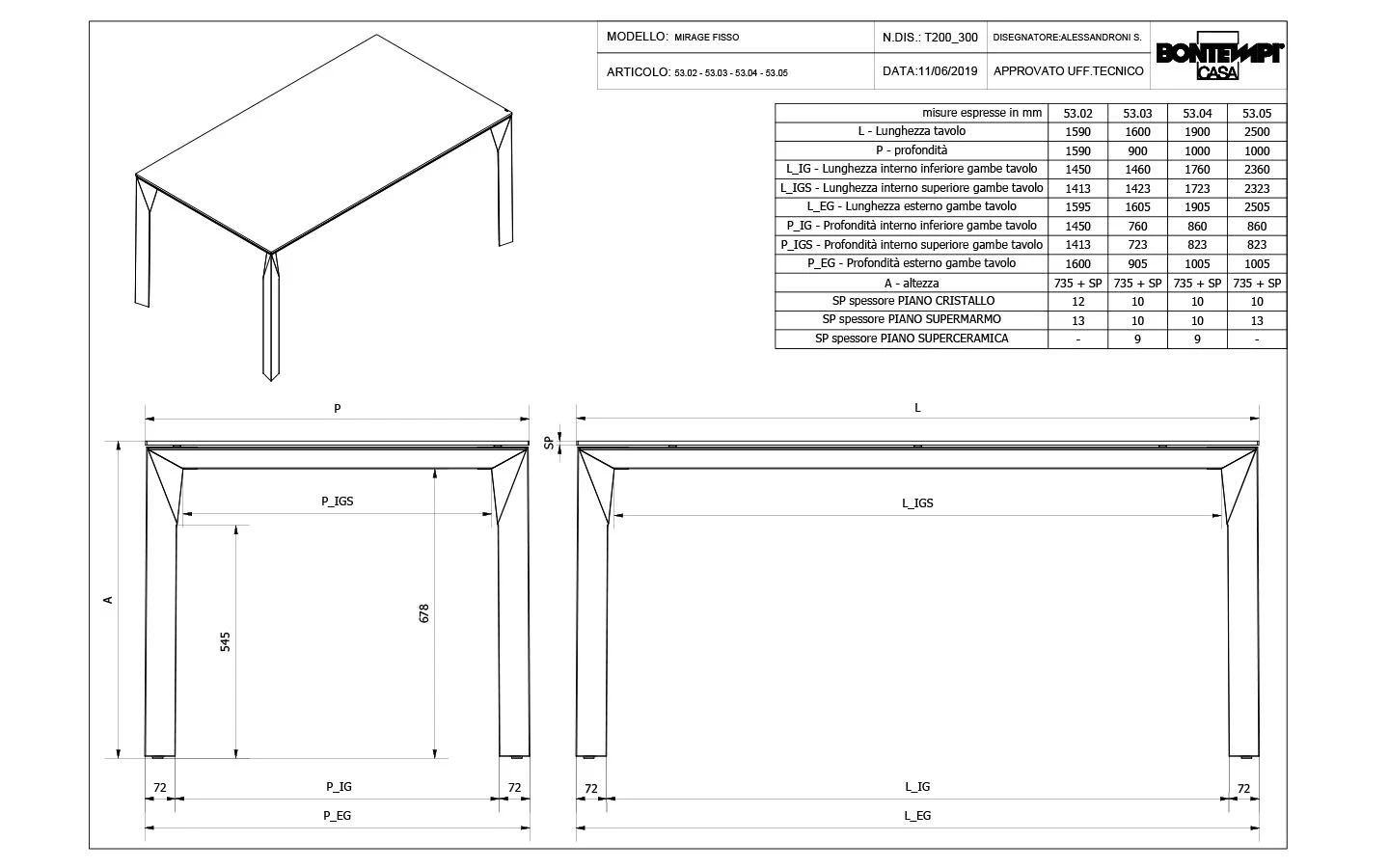 MODELLO: MIRAGE FISSO

N.DIS.: T200_300

DISEGNATORE:ALESSANDRONI S.

BONTEMPI CASA

ARTICOLO: 53.02 - 53.03 - 53.04 - 53.05

DATA:11/06/2019

APPROVATO UFF.TECNICO

| misure espresse in mm | 53.02 | 53.03 | 53.04 | 53.05 |
|---|---|---|---|---|
| L - Lunghezza tavolo | 1590 | 1600 | 1900 | 2500 |
| P - profondità | 1590 | 900 | 1000 | 1000 |
| L_IG - Lunghezza interno inferiore gambe tavolo | 1450 | 1460 | 1760 | 2360 |
| L_IGS - Lunghezza interno superiore gambe tavolo | 1413 | 1423 | 1723 | 2323 |
| L_EG - Lunghezza esterno gambe tavolo | 1595 | 1605 | 1905 | 2505 |
| P_IG - Profondità interno inferiore gambe tavolo | 1450 | 760 | 860 | 860 |
| P_IGS - Profondità interno superiore gambe tavolo | 1413 | 723 | 823 | 823 |
| P_EG - Profondità esterno gambe tavolo | 1600 | 905 | 1005 | 1005 |
| A - altezza | 735 + SP | 735 + SP | 735 + SP | 735 + SP |
| SP spessore PIANO CRISTALLO | 12 | 10 | 10 | 10 |
| SP spessore PIANO SUPERMARMO | 13 | 10 | 10 | 13 |
| SP spessore PIANO SUPERCERAMICA | - | 9 | 9 | - |

P

P_IGS

A

545

678

72

P_IG

72

P_EG

SP

L

L_IGS

72

L_IG

72

L_EG