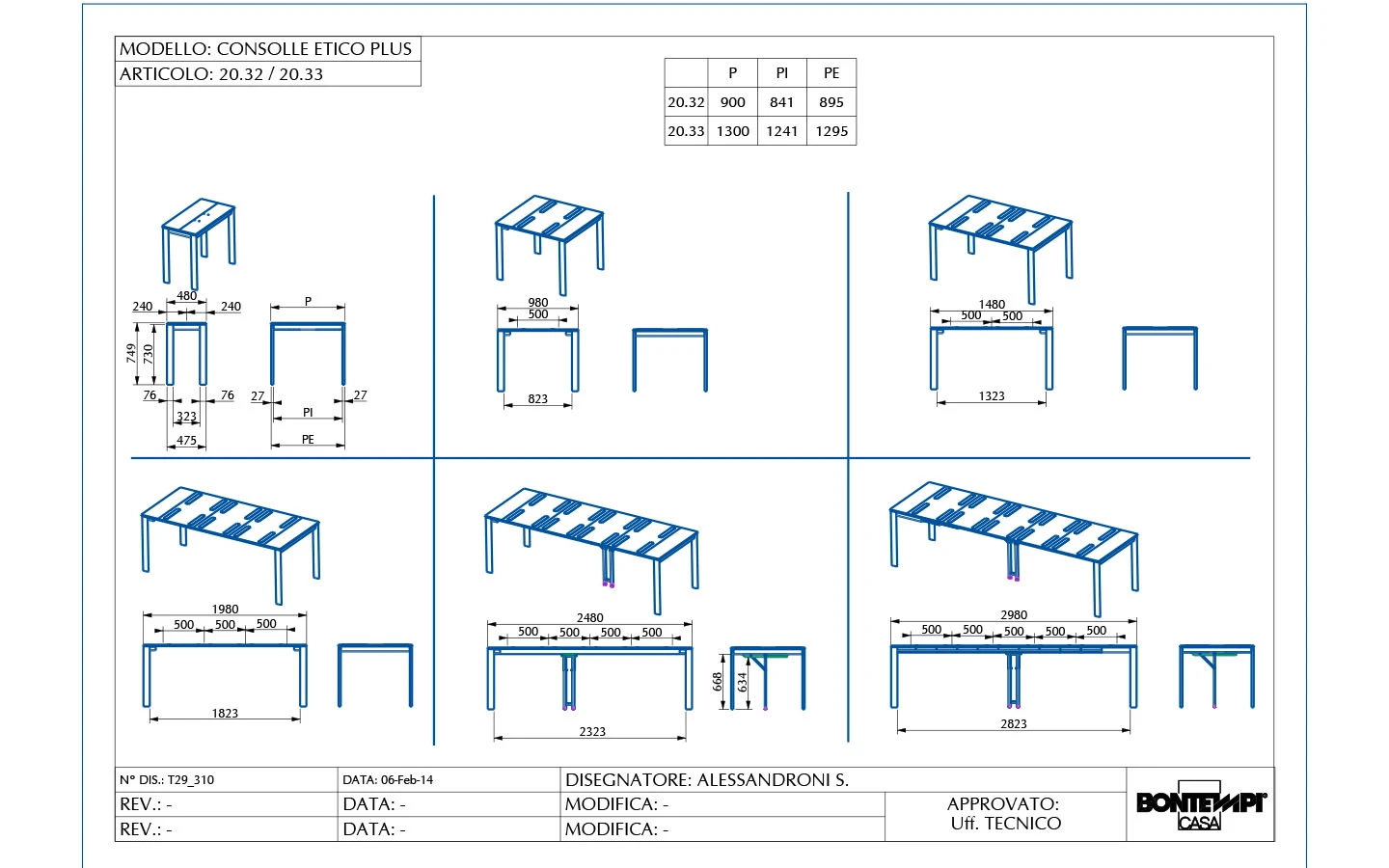 MODELLO: CONSOLLE ETICO PLUS
ARTICOLO: 20.32 / 20.33

|  | P | PI | PE |
|---|---|---|---|
| 20.32 | 900 | 841 | 895 |
| 20.33 | 1300 | 1241 | 1295 |

480
240
240
749
730
76
76
323
475
P
27
27
PI
PE

980
500
823

1480
500
500
1323

1980
500
500
500
1823

2480
500
500
500
500
668
634
2323

2980
500
500
500
500
500
2823

N° DIS.: T29_310
DATA: 06-Feb-14
DISEGNATORE: ALESSANDRONI S.
REV.: -
DATA: -
MODIFICA: -
REV.: -
DATA: -
MODIFICA: -
APPROVATO: Uff. TECNICO
BONTEMPI CASA