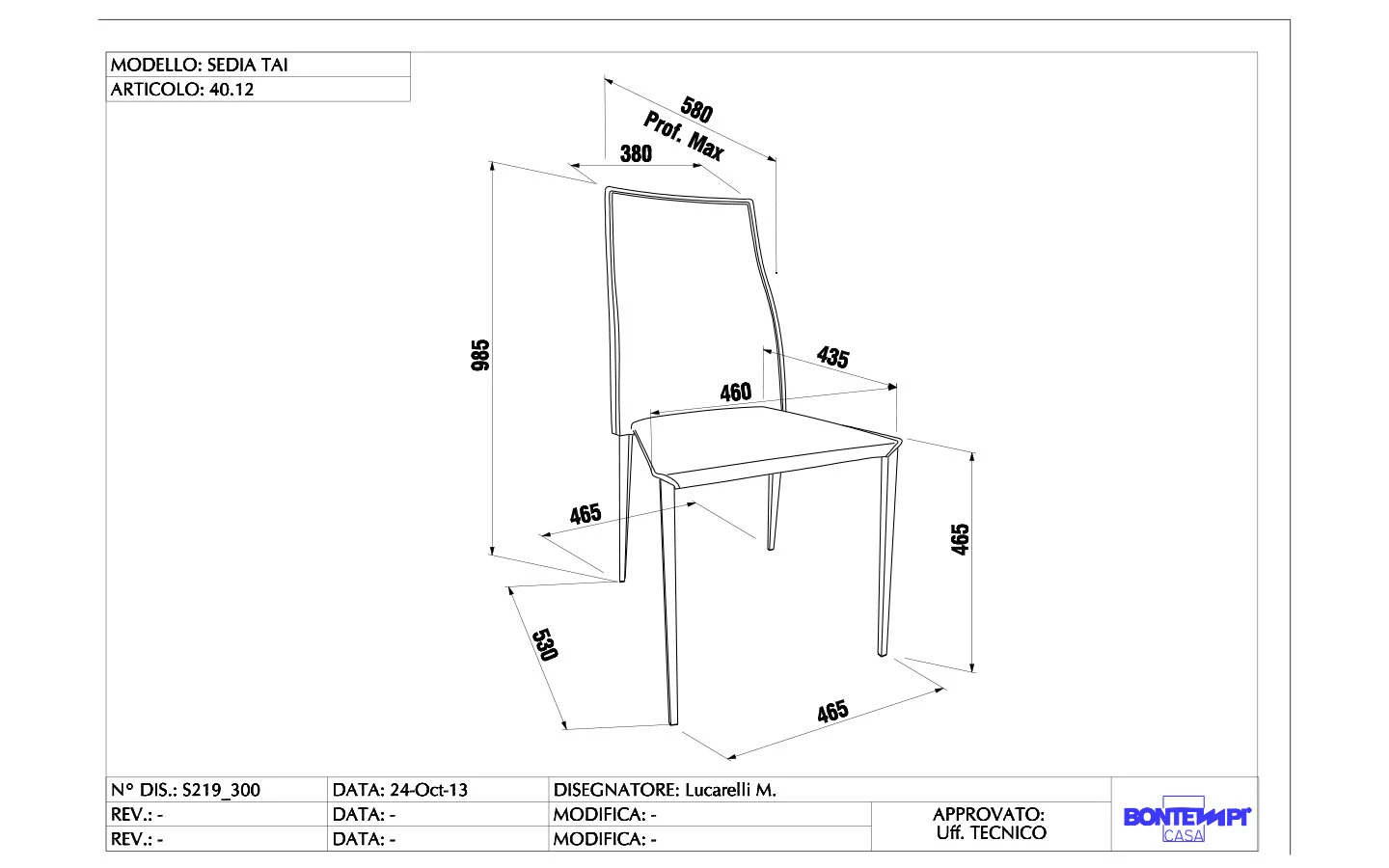 MODELLO: SEDIA TAI
ARTICOLO: 40.12

580
Prof. Max
380
985
435
460
465
465
530
465

| N° DIS.: S219_300 | DATA: 24-Oct-13 | DISEGNATORE: Lucarelli M. | | |
|---|---|---|---|---|
| REV.: - | DATA: - | MODIFICA: - | APPROVATO: Uff. TECNICO | BONTEMPI CASA |
| REV.: - | DATA: - | MODIFICA: - | | |