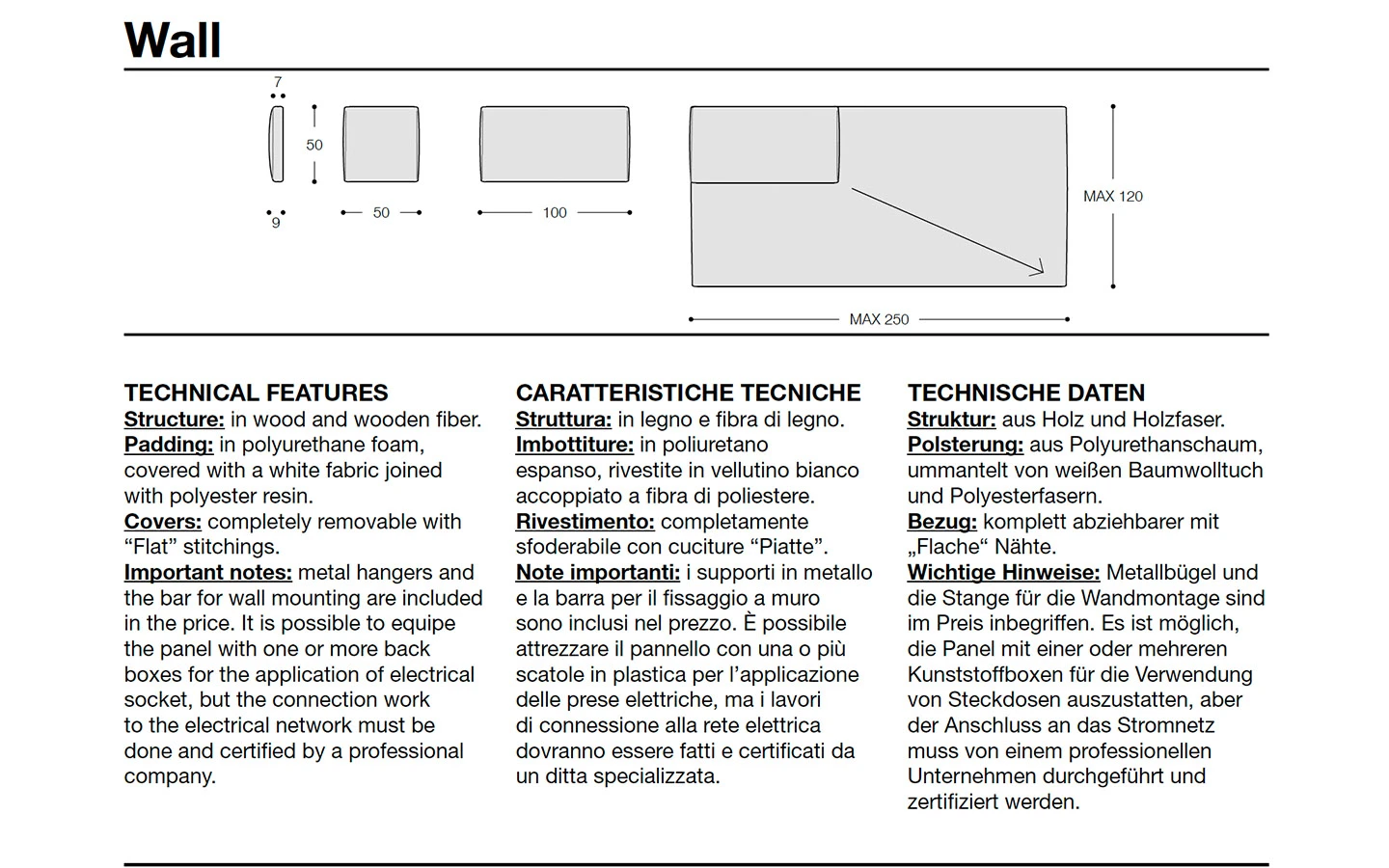 Wall

7
50
9
50
100
MAX 120
MAX 250

TECHNICAL FEATURES
Structure: in wood and wooden fiber.
Padding: in polyurethane foam, covered with a white fabric joined with polyester resin.
Covers: completely removable with “Flat” stitchings.
Important notes: metal hangers and the bar for wall mounting are included in the price. It is possible to equipe the panel with one or more back boxes for the application of electrical socket, but the connection work to the electrical network must be done and certified by a professional company.

CARATTERISTICHE TECNICHE
Struttura: in legno e fibra di legno.
Imbottiture: in poliuretano espanso, rivestite in vellutino bianco accoppiato a fibra di poliestere.
Rivestimento: completamente sfoderabile con cuciture “Piatte”.
Note importanti: i supporti in metallo e la barra per il fissaggio a muro sono inclusi nel prezzo. È possibile attrezzare il pannello con una o più scatole in plastica per l’applicazione delle prese elettriche, ma i lavori di connessione alla rete elettrica dovranno essere fatti e certificati da un ditta specializzata.

TECHNISCHE DATEN
Struktur: aus Holz und Holzfaser.
Polsterung: aus Polyurethanschaum, ummantelt von weißen Baumwolltuch und Polyesterfasern.
Bezug: komplett abziehbarer mit „Flache“ Nähte.
Wichtige Hinweise: Metallbügel und die Stange für die Wandmontage sind im Preis inbegriffen. Es ist möglich, die Panel mit einer oder mehreren Kunststoffboxen für die Verwendung von Steckdosen auszustatten, aber der Anschluss an das Stromnetz muss von einem professionellen Unternehmen durchgeführt und zertifiziert werden.