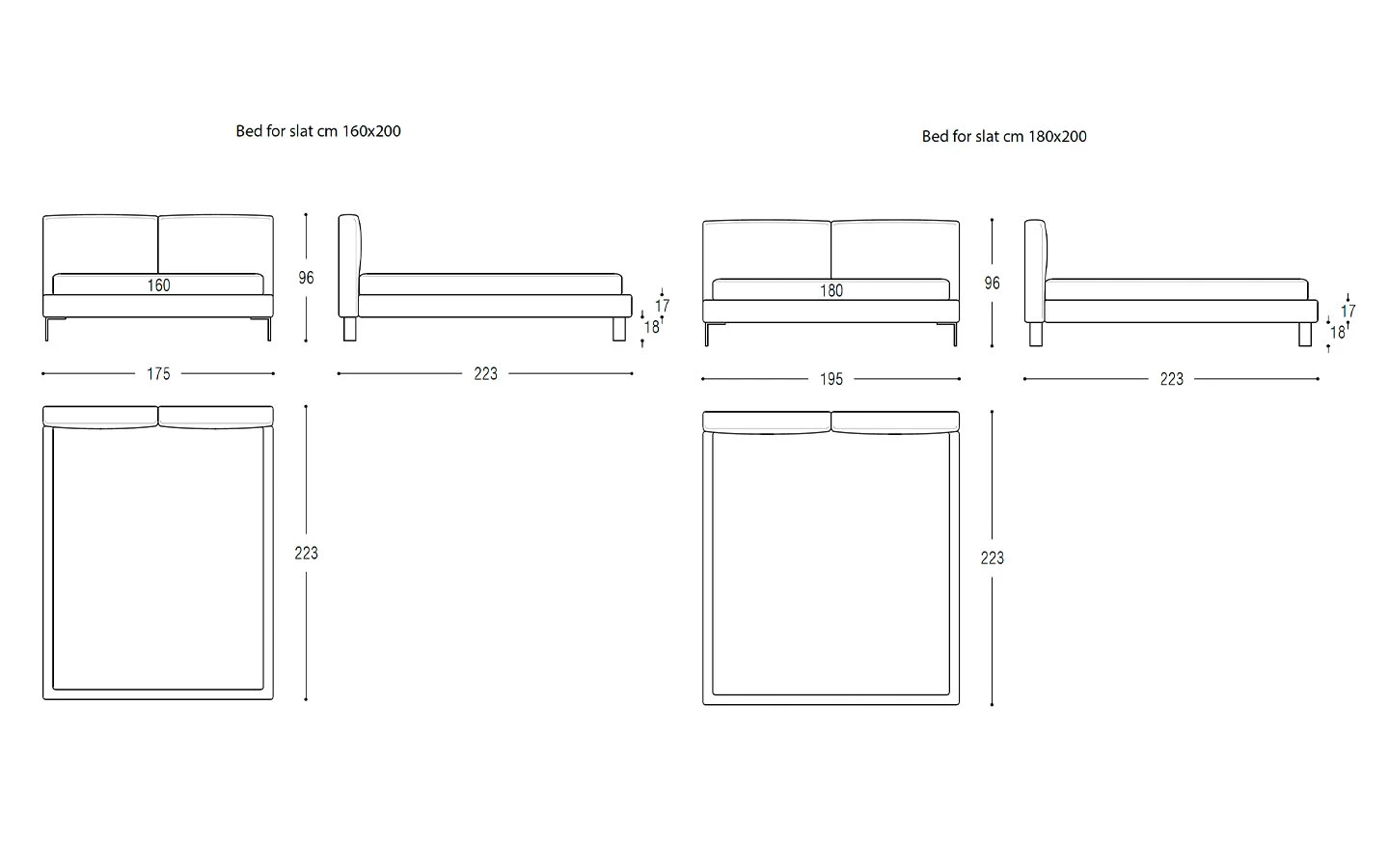 Bed for slat cm 160x200

160

96

17

18

175

223

223

Bed for slat cm 180x200

180

96

17

18

195

223

223