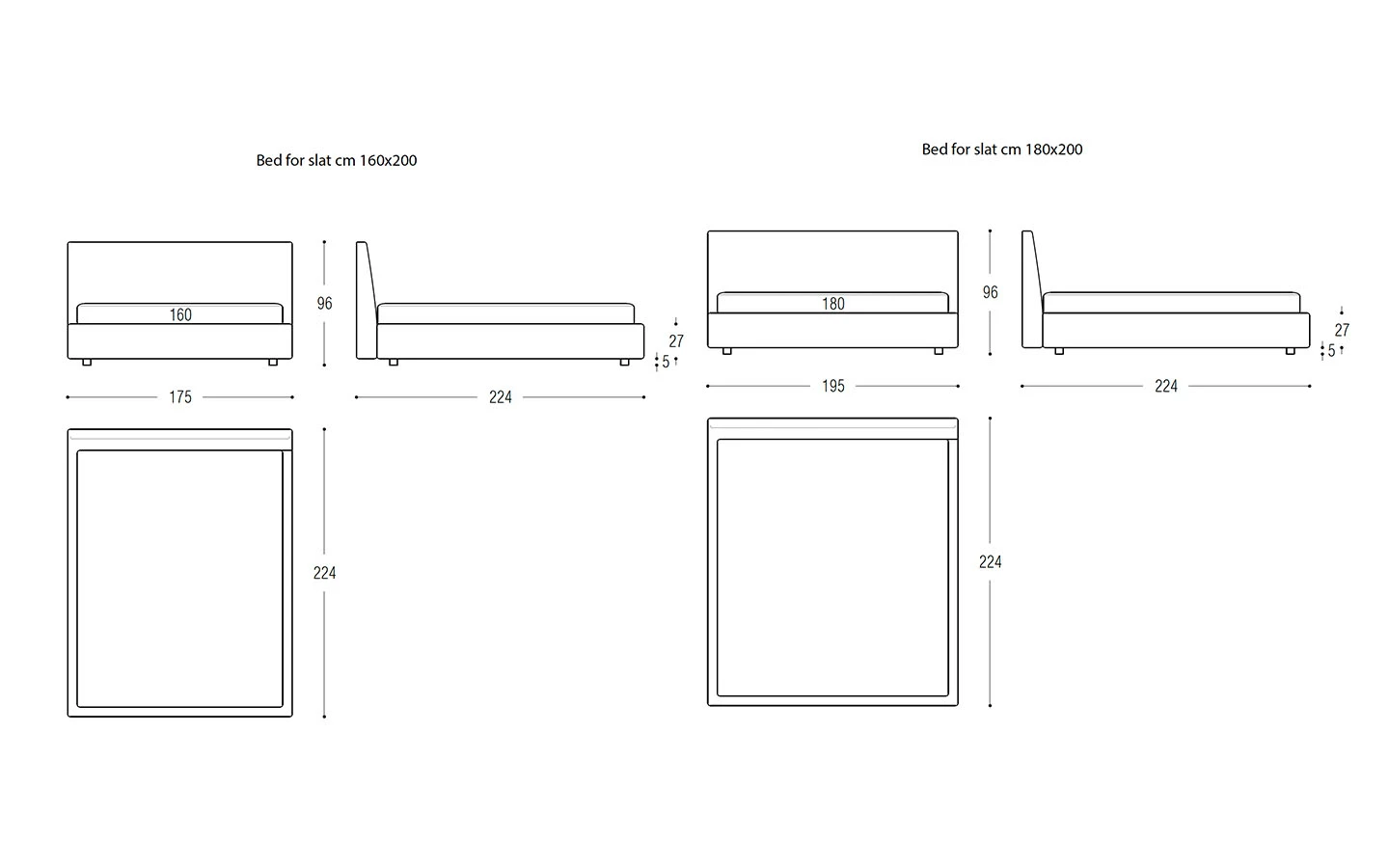 Bed for slat cm 160x200

160

96

27

5

175

224

224

Bed for slat cm 180x200

180

96

27

5

195

224

224