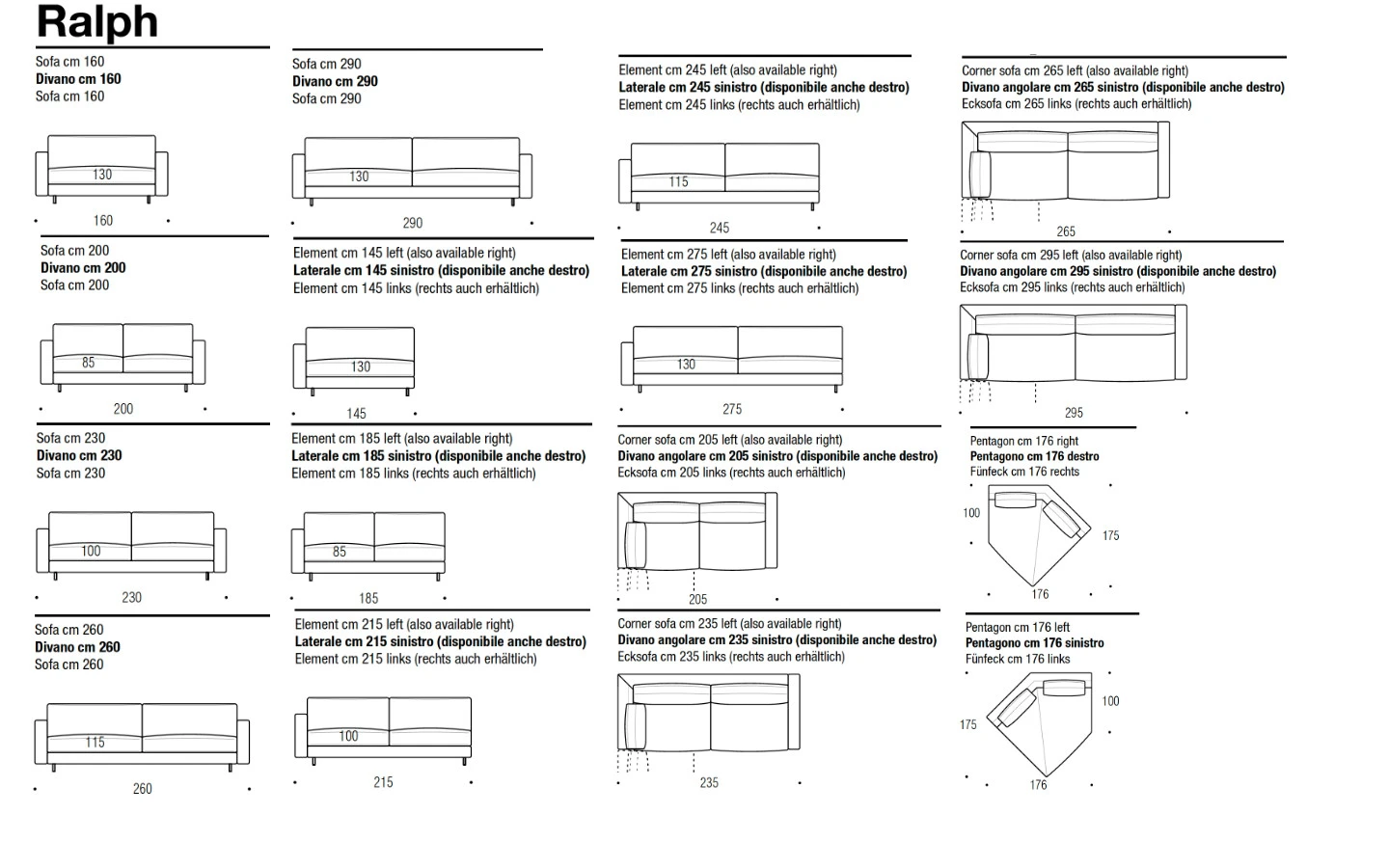 Ralph

Sofa cm 160
Divano cm 160
Sofa cm 160

130

160

Sofa cm 200
Divano cm 200
Sofa cm 200

85

200

Sofa cm 230
Divano cm 230
Sofa cm 230

100

230

Sofa cm 260
Divano cm 260
Sofa cm 260

115

260

Sofa cm 290
Divano cm 290
Sofa cm 290

130

290

Element cm 145 left (also available right)
Laterale cm 145 sinistro (disponibile anche destro)
Element cm 145 links (rechts auch erhältlich)

130

145

Element cm 185 left (also available right)
Laterale cm 185 sinistro (disponibile anche destro)
Element cm 185 links (rechts auch erhältlich)

85

185

Element cm 215 left (also available right)
Laterale cm 215 sinistro (disponibile anche destro)
Element cm 215 links (rechts auch erhältlich)

100

215

Element cm 245 left (also available right)
Laterale cm 245 sinistro (disponibile anche destro)
Element cm 245 links (rechts auch erhältlich)

115

245

Element cm 275 left (also available right)
Laterale cm 275 sinistro (disponibile anche destro)
Element cm 275 links (rechts auch erhältlich)

130

275

Corner sofa cm 205 left (also available right)
Divano angolare cm 205 sinistro (disponibile anche destro)
Ecksofa cm 205 links (rechts auch erhältlich)

205

Corner sofa cm 235 left (also available right)
Divano angolare cm 235 sinistro (disponibile anche destro)
Ecksofa cm 235 links (rechts auch erhältlich)

235

Corner sofa cm 265 left (also available right)
Divano angolare cm 265 sinistro (disponibile anche destro)
Ecksofa cm 265 links (rechts auch erhältlich)

265

Corner sofa cm 295 left (also available right)
Divano angolare cm 295 sinistro (disponibile anche destro)
Ecksofa cm 295 links (rechts auch erhältlich)

295

Pentagon cm 176 right
Pentagono cm 176 destro
Fünfeck cm 176 rechts

100
175
176

Pentagon cm 176 left
Pentagono cm 176 sinistro
Fünfeck cm 176 links

100
175
176