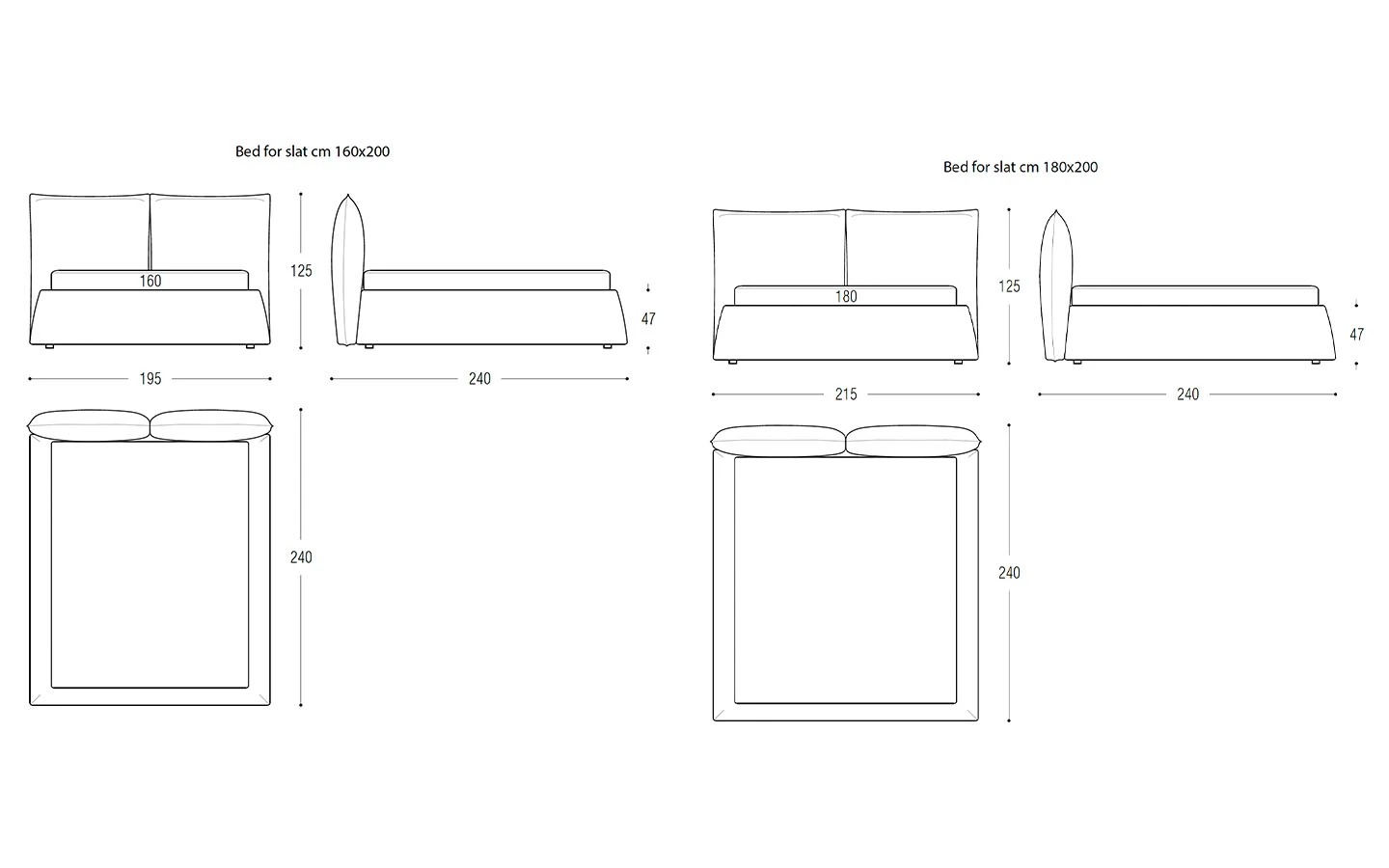 Bed for slat cm 160x200

160

125

47

195

240

240

Bed for slat cm 180x200

180

125

47

215

240

240