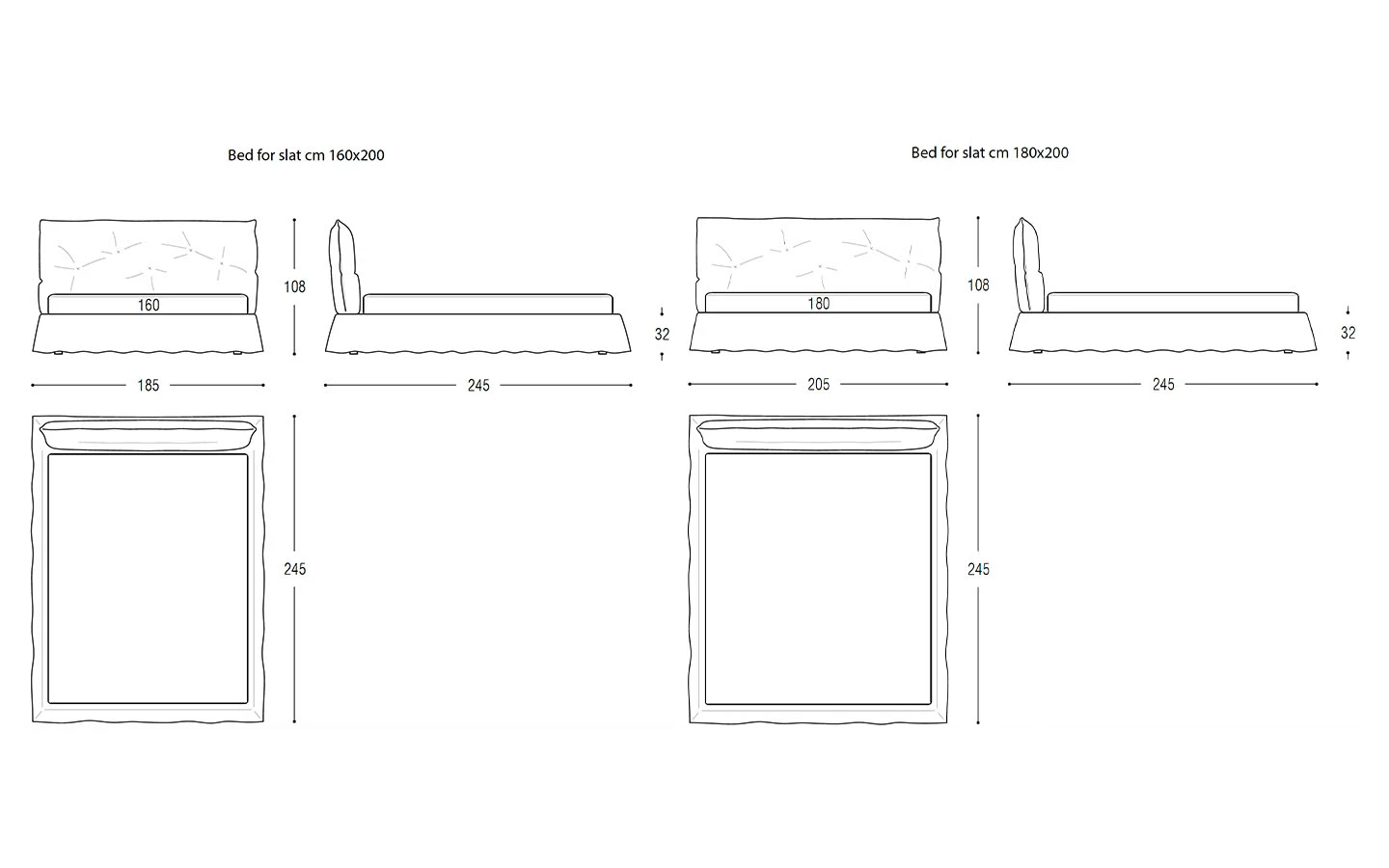 Bed for slat cm 160x200

160

108

32

185

245

245

Bed for slat cm 180x200

180

108

32

205

245

245