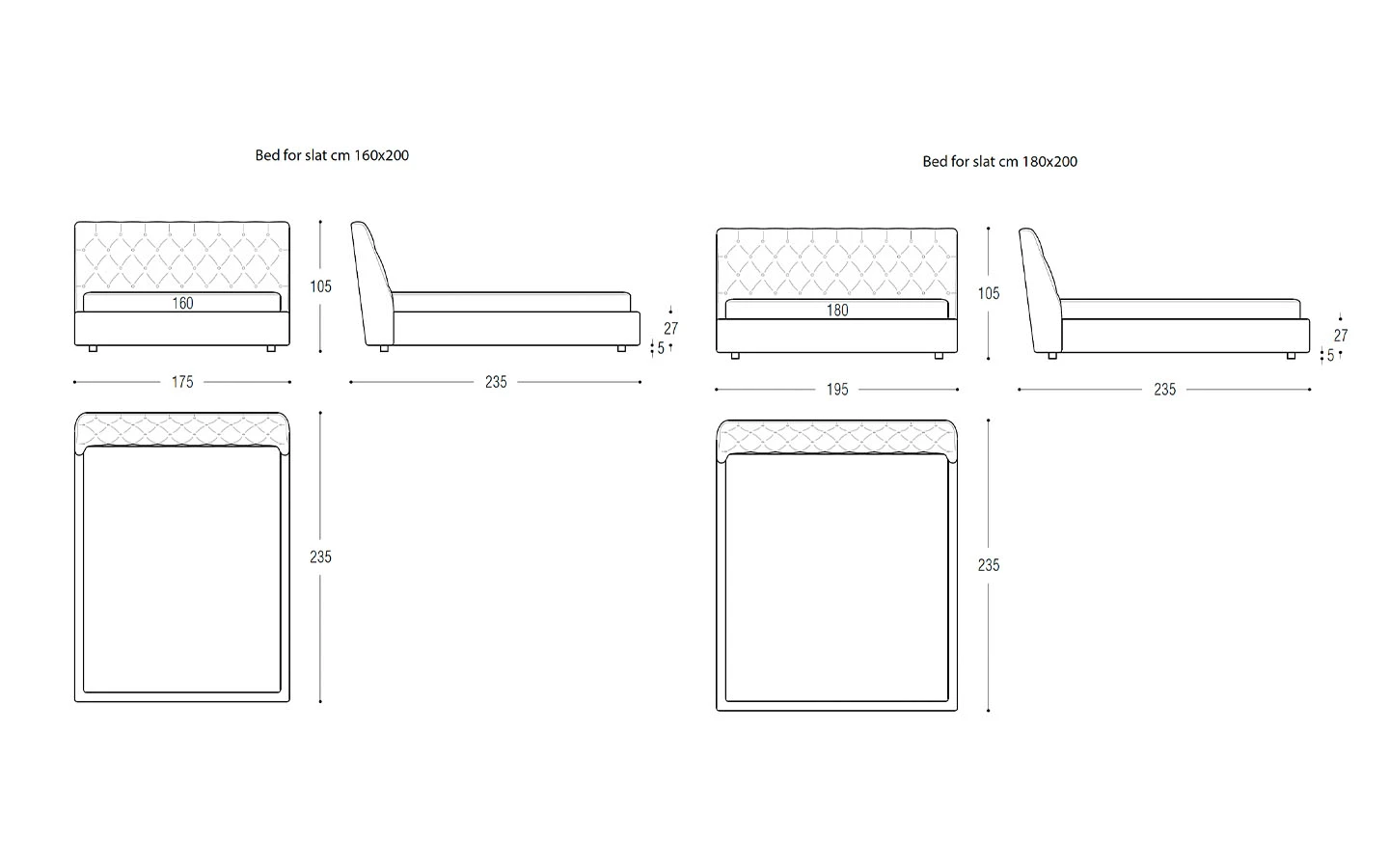 Bed for slat cm 160x200

160
105
27
5
175
235
235

Bed for slat cm 180x200

180
105
27
5
195
235
235